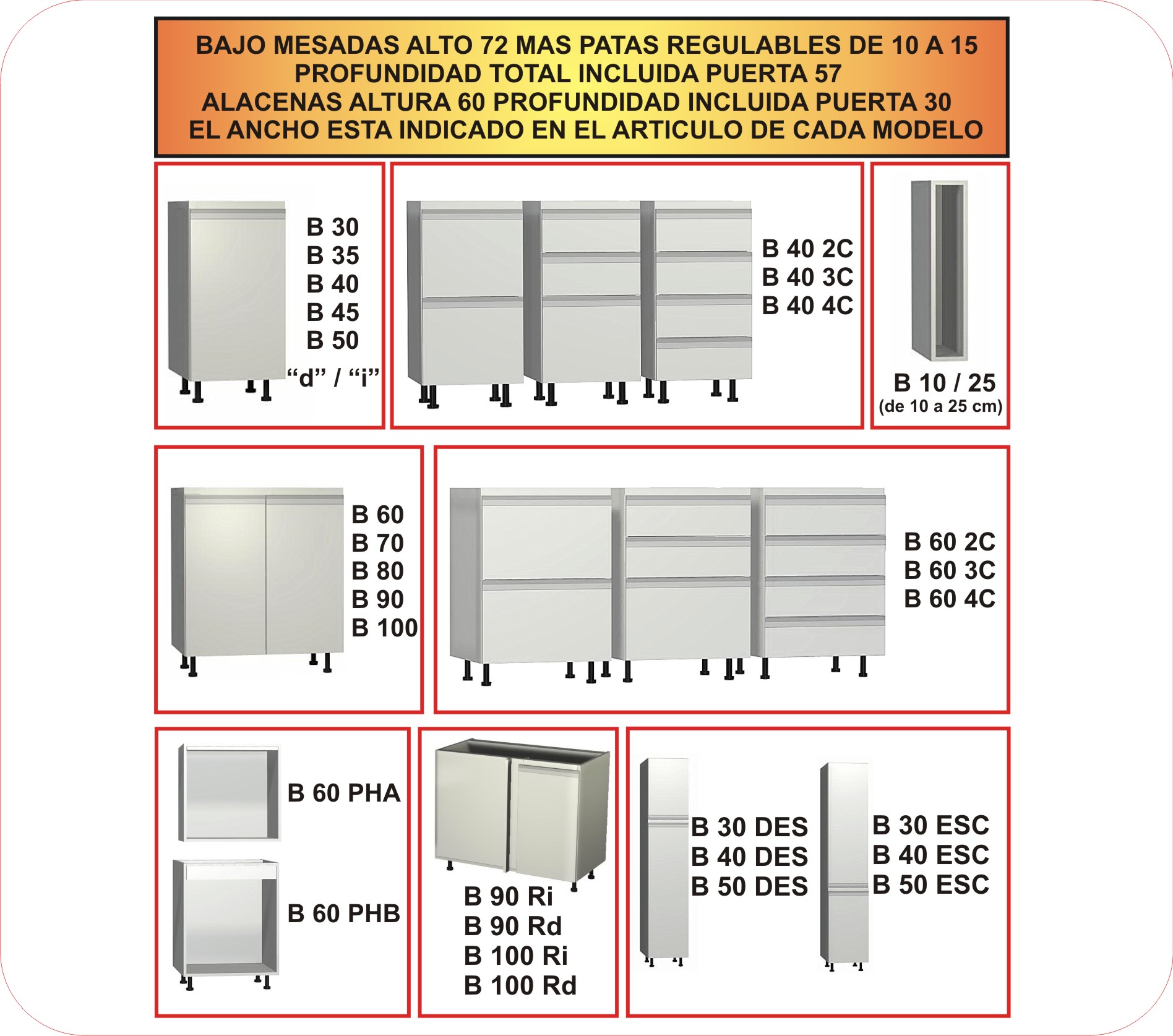 BAJO MESADAS ALTO 72 MAS PATAS REGULABLES DE 10 A 15
PROFUNDIDAD TOTAL INCLUIDA PUERTA 57
ALACENAS ALTURA 60 PROFUNDIDAD INCLUIDA PUERTA 30
EL ANCHO ESTA INDICADO EN EL ARTICULO DE CADA MODELO

B 30
B 35
B 40
B 45
B 50
“d” / “i”

B 40 2C
B 40 3C
B 40 4C

B 10 / 25
(de 10 a 25 cm)

B 60
B 70
B 80
B 90
B 100

B 60 2C
B 60 3C
B 60 4C

B 60 PHA

B 60 PHB

B 90 Ri
B 90 Rd
B 100 Ri
B 100 Rd

B 30 DES
B 40 DES
B 50 DES

B 30 ESC
B 40 ESC
B 50 ESC