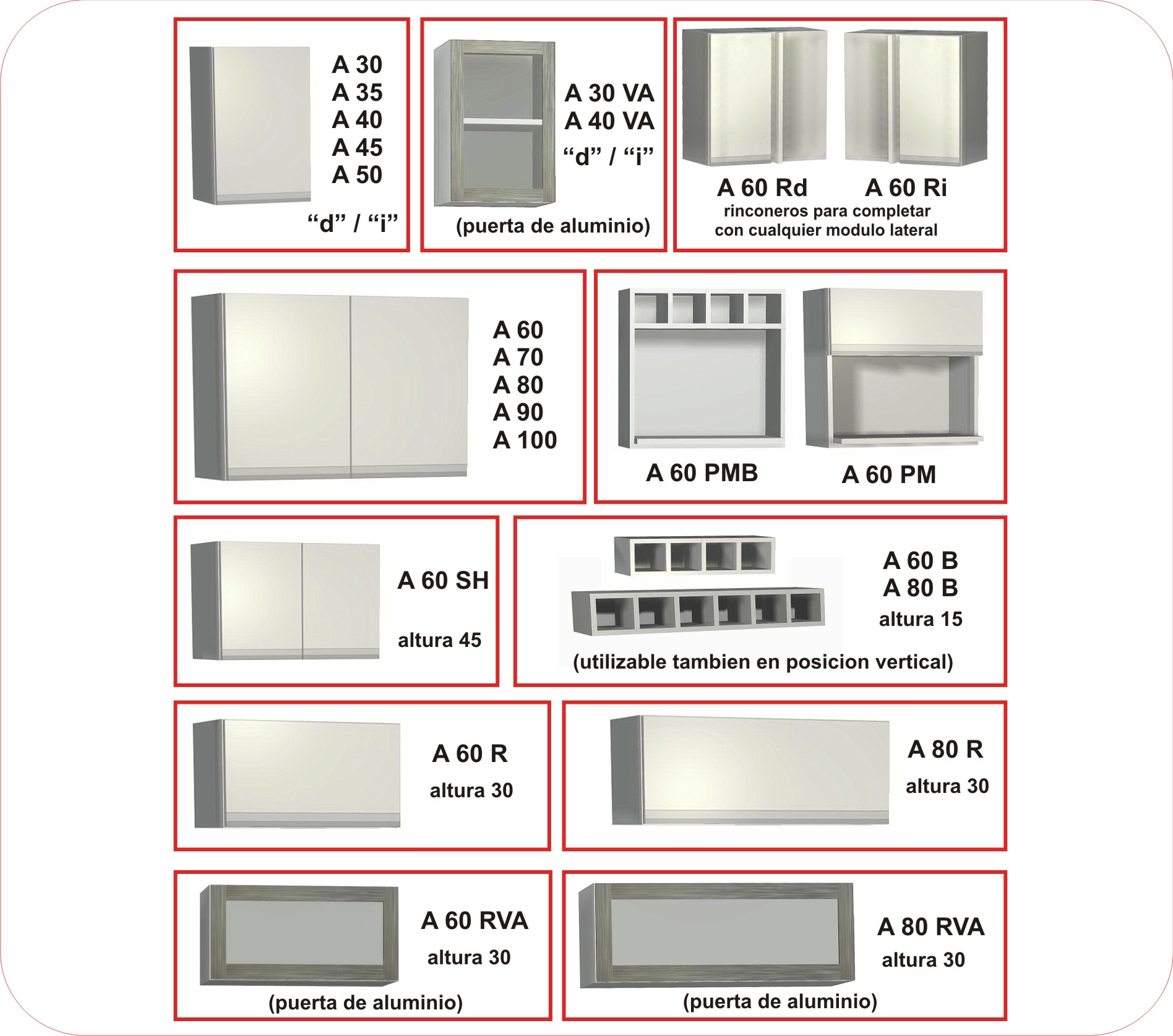 A 30
A 35
A 40
A 45
A 50
“d” / “i”

A 30 VA
A 40 VA
“d” / “i”
(puerta de aluminio)

A 60 Rd
A 60 Ri
rinconeros para completar con cualquier modulo lateral

A 60
A 70
A 80
A 90
A 100

A 60 PMB
A 60 PM

A 60 SH
altura 45

A 60 B
A 80 B
altura 15
(utilizable tambien en posicion vertical)

A 60 R
altura 30

A 80 R
altura 30

A 60 RVA
altura 30
(puerta de aluminio)

A 80 RVA
altura 30
(puerta de aluminio)