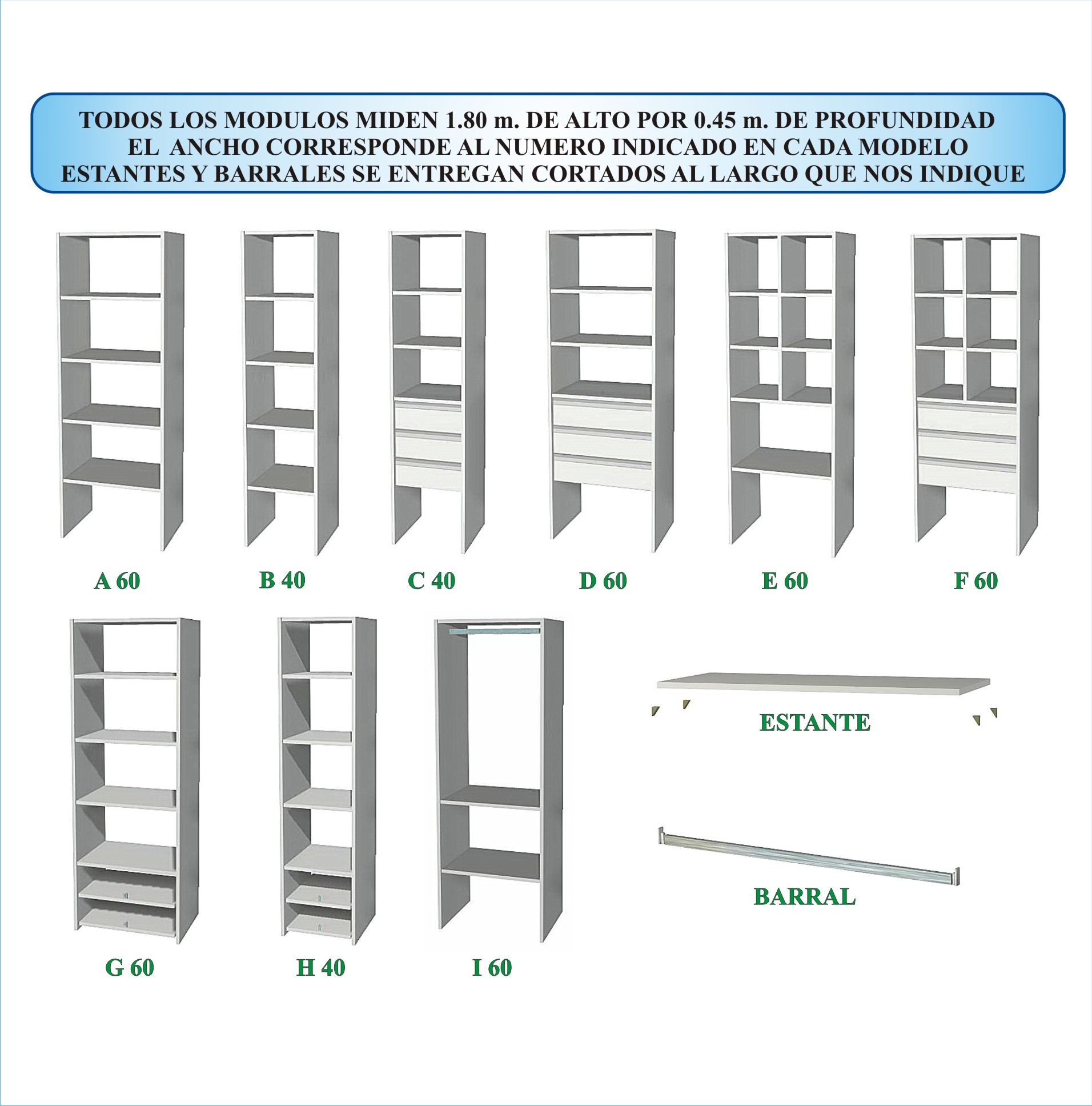 TODOS LOS MODULOS MIDEN 1.80 m. DE ALTO POR 0.45 m. DE PROFUNDIDAD
EL ANCHO CORRESPONDE AL NUMERO INDICADO EN CADA MODELO
ESTANTES Y BARRALES SE ENTREGAN CORTADOS AL LARGO QUE NOS INDIQUE

A 60
B 40
C 40
D 60
E 60
F 60

G 60
H 40
I 60

ESTANTE

BARRAL